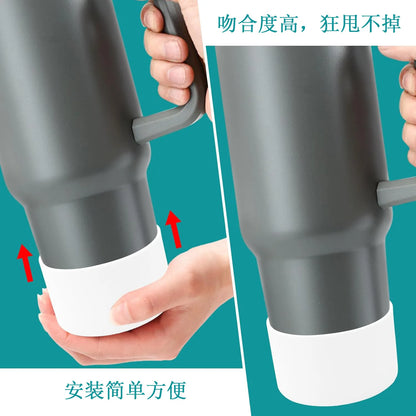 吻合度高，狂甩不掉

安装简单方便