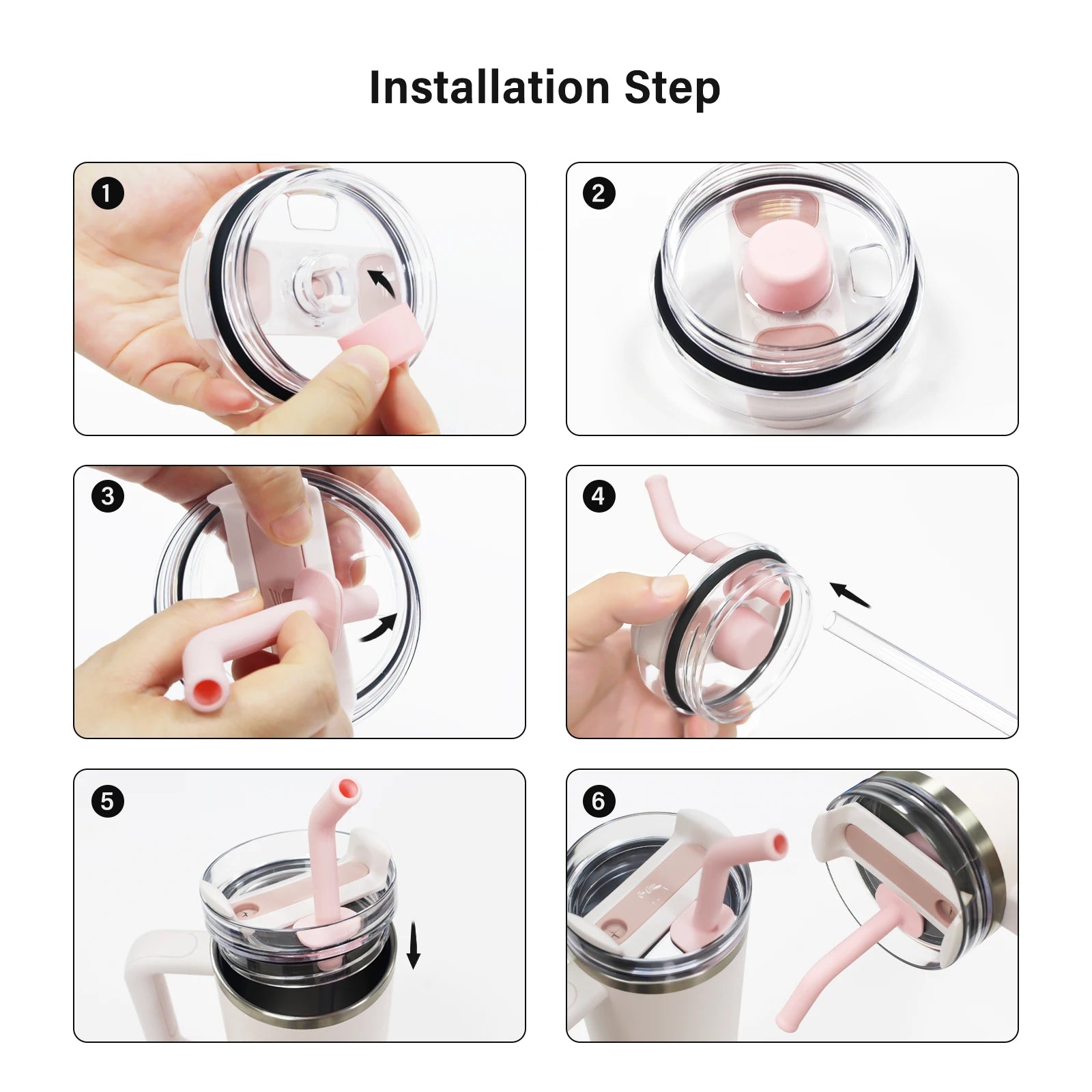 Installation Step

1

2

3

4

5

6