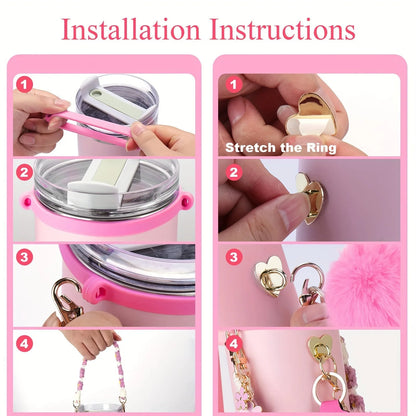 Installation Instructions

1

2

3

4

1

Stretch the Ring

2

3

4