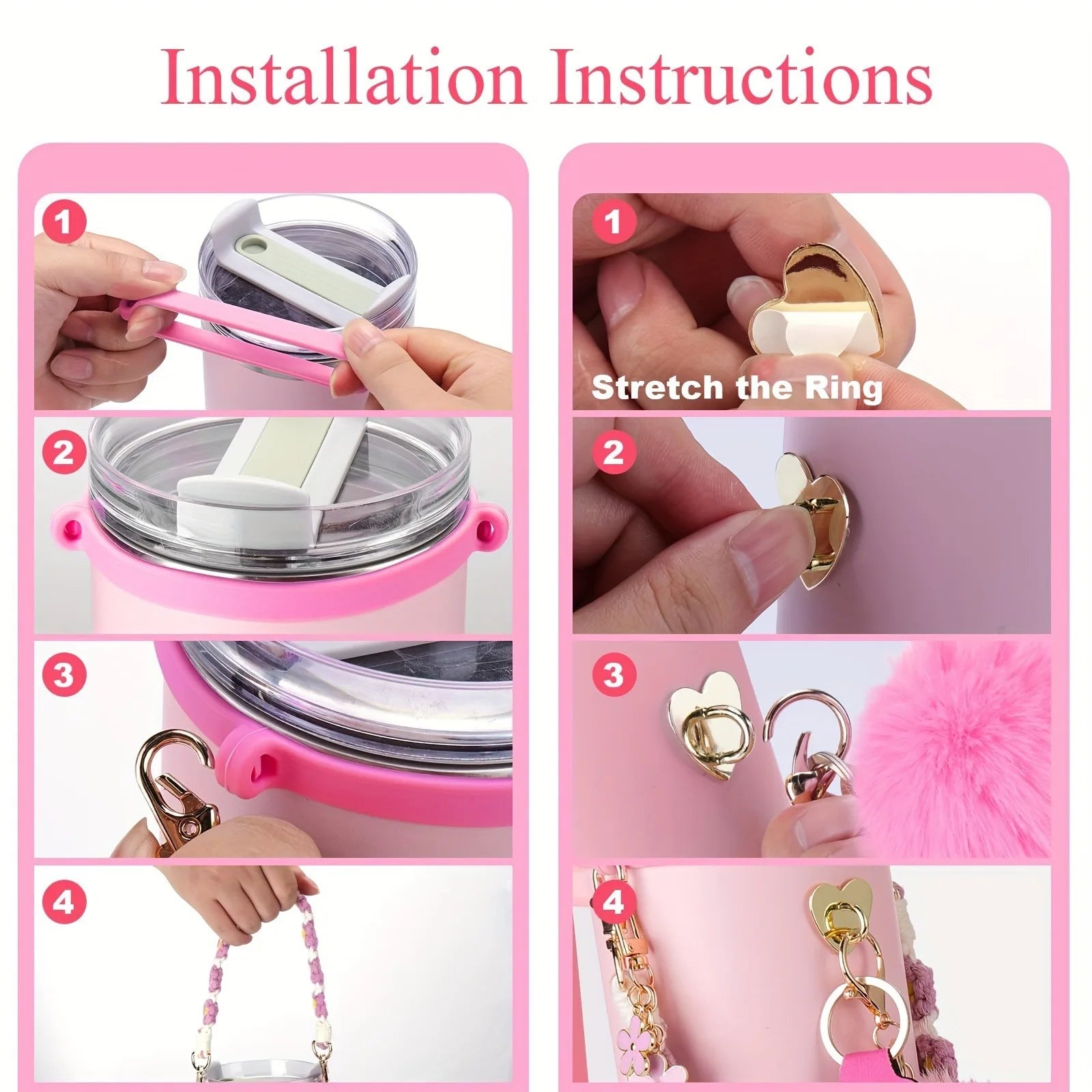 Installation Instructions

1

2

3

4

1

Stretch the Ring

2

3

4